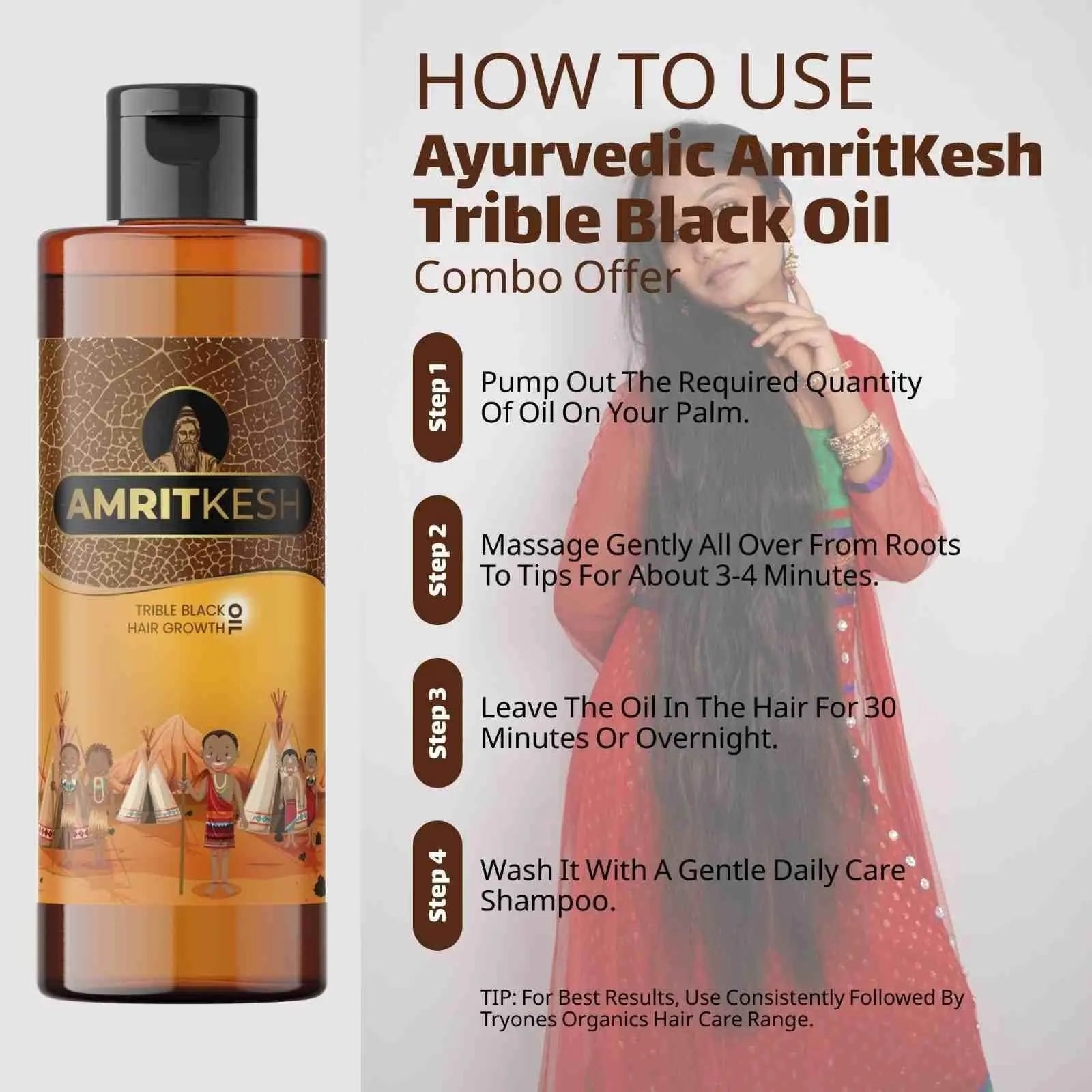 AMRITKESH

TRIBLE BLACK HAIR GROWTH OIL

HOW TO USE
Ayurvedic AmritKesh Trible Black Oil
Combo Offer

Step 1
Pump Out The Required Quantity Of Oil On Your Palm.

Step 2
Massage Gently All Over From Roots To Tips For About 3-4 Minutes.

Step 3
Leave The Oil In The Hair For 30 Minutes Or Overnight.

Step 4
Wash It With A Gentle Daily Care Shampoo.

TIP: For Best Results, Use Consistently Followed By Tryones Organics Hair Care Range.