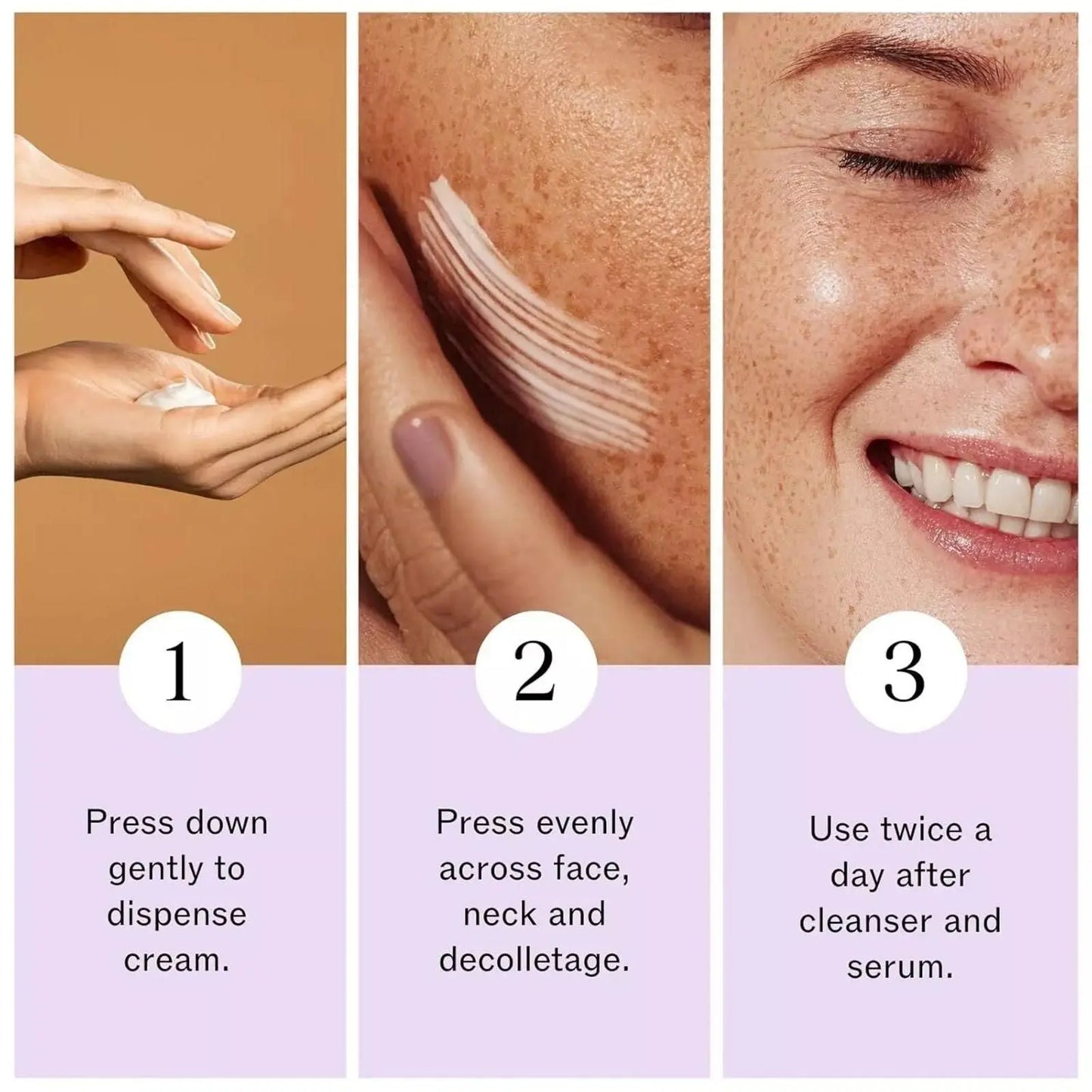 1

Press down gently to dispense cream.

2

Press evenly across face, neck and decolletage.

3

Use twice a day after cleanser and serum.