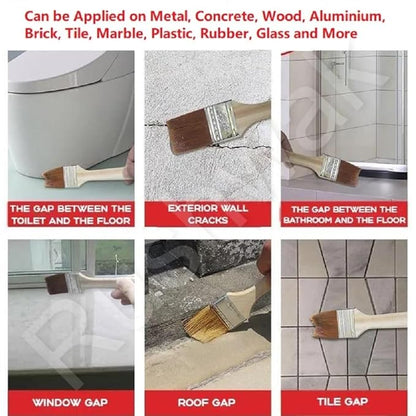 Can be Applied on Metal, Concrete, Wood, Aluminium, Brick, Tile, Marble, Plastic, Rubber, Glass and More

THE GAP BETWEEN THE TOILET AND THE FLOOR

EXTERIOR WALL CRACKS

THE GAP BETWEEN THE BATHROOM AND THE FLOOR

WINDOW GAP

ROOF GAP

TILE GAP